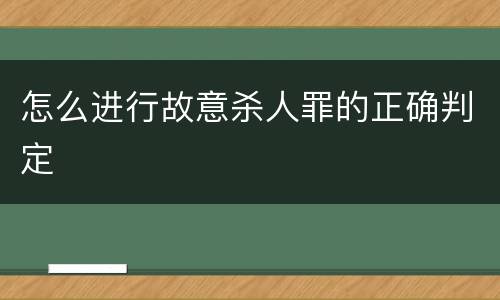 怎么进行故意杀人罪的正确判定